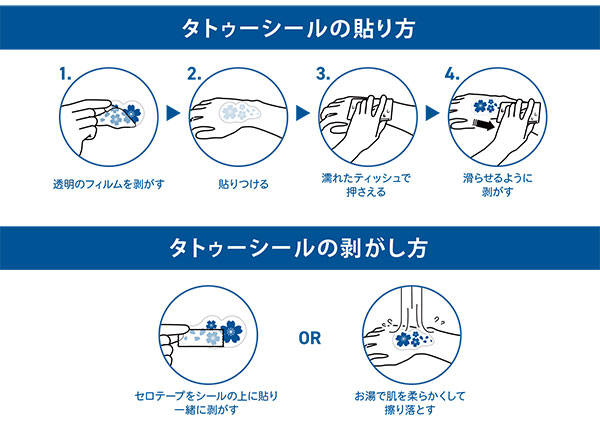 タトゥーシールの貼り方

1.
透明のフィルムを剥がす

2.
貼りつける

3.
濡れたティッシュで押さえる

4.
滑らせるように剥がす

タトゥーシールの剥がし方

セロテープをシールの上に貼り一緒に剥がす

OR

お湯で肌を柔らかくして擦り落とす